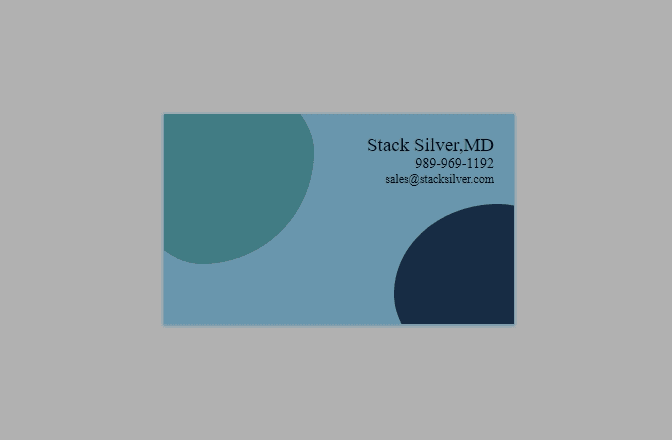 Stack Silver,MD
989-969-1192
sales@stacksilver.com