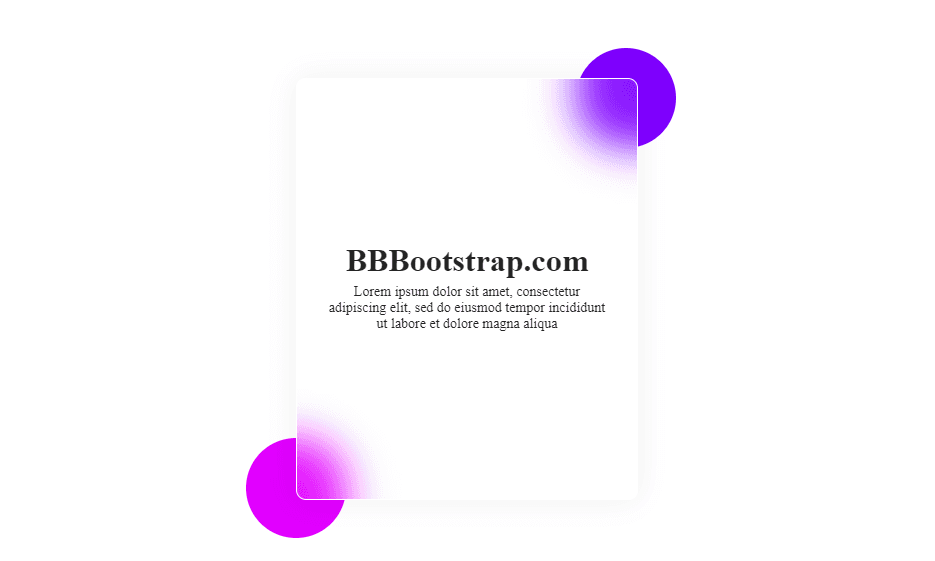 BBBootstrap.com

Lorem ipsum dolor sit amet, consectetur adipiscing elit, sed do eiusmod tempor incididunt ut labore et dolore magna aliqua